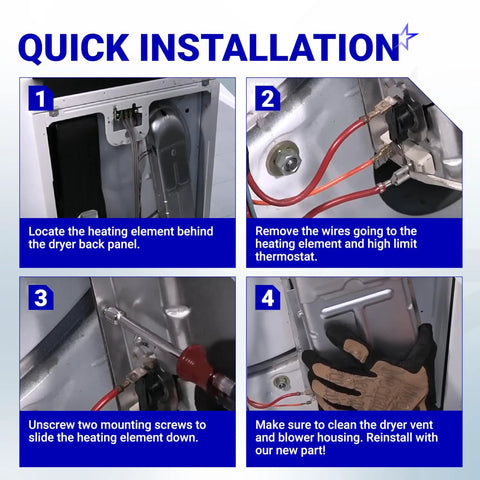 QUICK INSTALLATION

1

Locate the heating element behind the dryer back panel.

2

Remove the wires going to the heating element and high limit thermostat.

3

Unscrew two mounting screws to slide the heating element down.

4

Make sure to clean the dryer vent and blower housing. Reinstall with our new part!