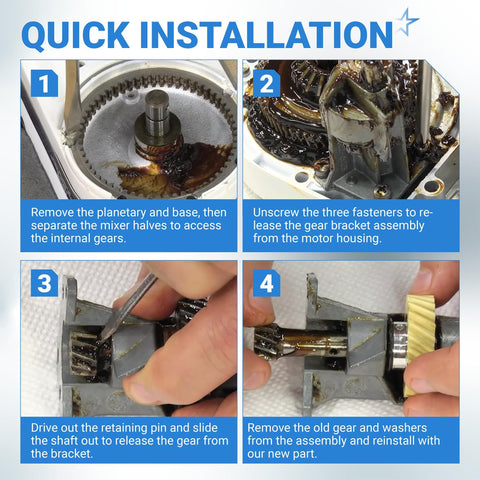 QUICK INSTALLATION

1

Remove the planetary and base, then separate the mixer halves to access the internal gears.

2

Unscrew the three fasteners to release the gear bracket assembly from the motor housing.

3

Drive out the retaining pin and slide the shaft out to release the gear from the bracket.

4

Remove the old gear and washers from the assembly and reinstall with our new part.