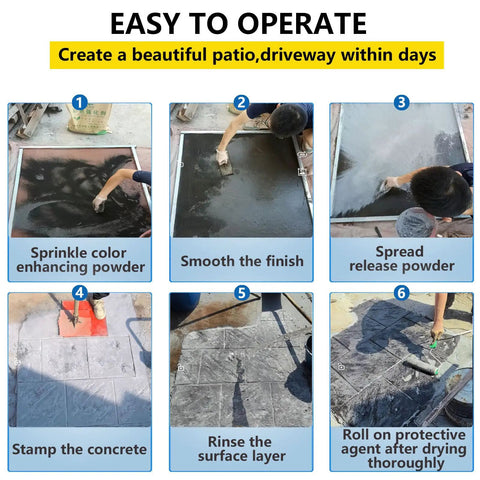 EASY TO OPERATE

Create a beautiful patio,driveway within days

1

Sprinkle color enhancing powder

2

Smooth the finish

3

Spread release powder

4

Stamp the concrete

5

Rinse the surface layer

6

Roll on protective agent after drying thoroughly