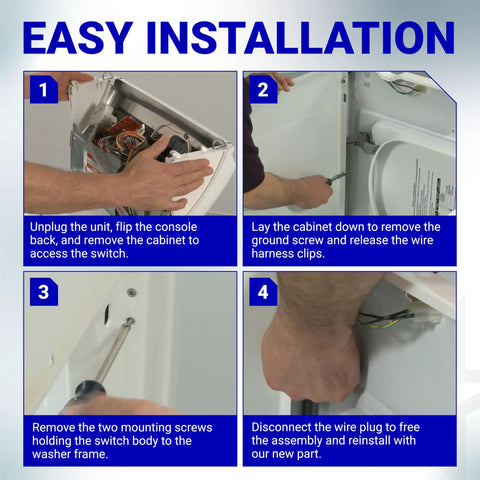 EASY INSTALLATION

1

Unplug the unit, flip the console back, and remove the cabinet to access the switch.

2

Lay the cabinet down to remove the ground screw and release the wire harness clips.

3

Remove the two mounting screws holding the switch body to the washer frame.

4

Disconnect the wire plug to free the assembly and reinstall with our new part.