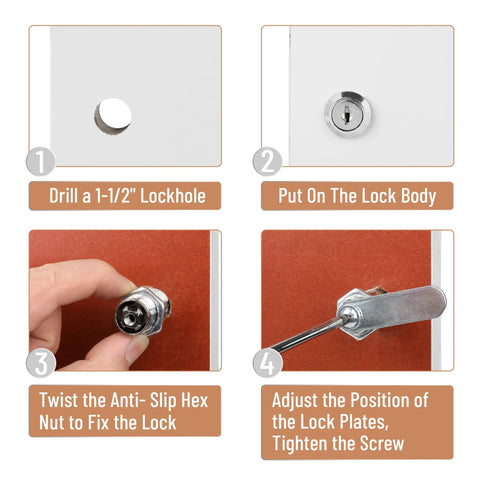 1

Drill a 1-1/2" Lockhole

2

Put On The Lock Body

3

Twist the Anti- Slip Hex Nut to Fix the Lock

4

Adjust the Position of the Lock Plates, Tighten the Screw