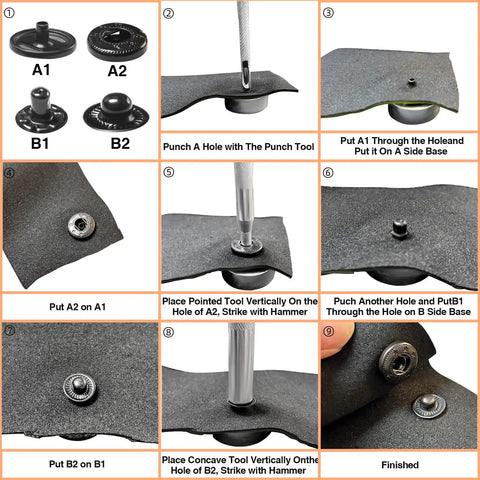 ①

A1 A2

B1 B2

②

Punch A Hole with The Punch Tool

③

Put A1 Through the Holeand Put it On A Side Base

④

Put A2 on A1

⑤

Place Pointed Tool Vertically On the Hole of A2, Strike with Hammer

⑥

Puch Another Hole and PutB1 Through the Hole on B Side Base

⑦

Put B2 on B1

⑧

Place Concave Tool Vertically Onthe Hole of B2, Strike with Hammer

⑨

Finished