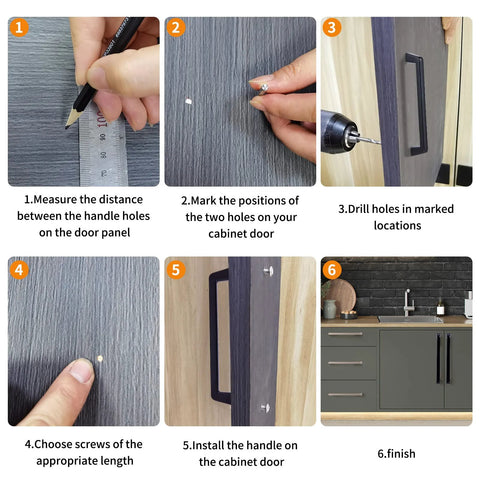 1

1.Measure the distance between the handle holes on the door panel

2

2.Mark the positions of the two holes on your cabinet door

3

3.Drill holes in marked locations

4

4.Choose screws of the appropriate length

5

5.Install the handle on the cabinet door

6

6.finish