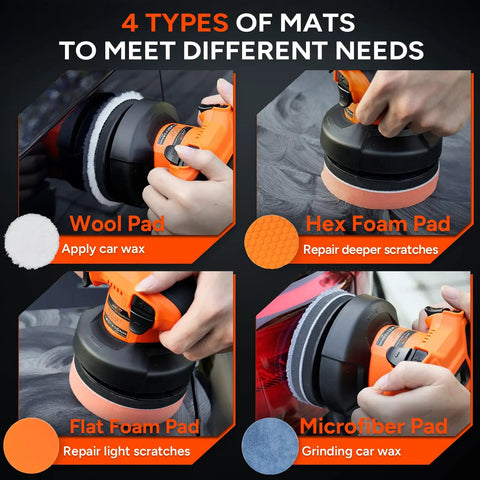 4 TYPES OF MATS
TO MEET DIFFERENT NEEDS

Wool Pad
Apply car wax

Hex Foam Pad
Repair deeper scratches

Flat Foam Pad
Repair light scratches

Microfiber Pad
Grinding car wax