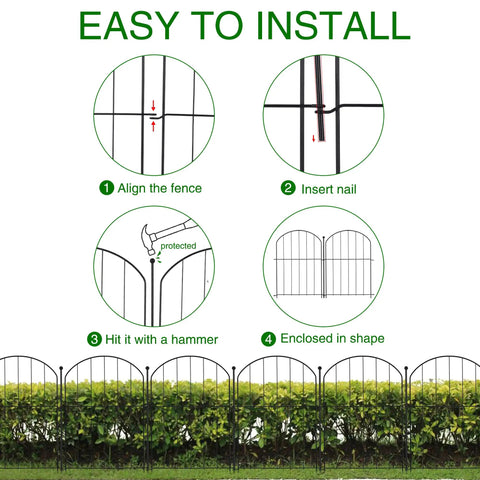 EASY TO INSTALL

1 Align the fence

2 Insert nail

protected

3 Hit it with a hammer

4 Enclosed in shape