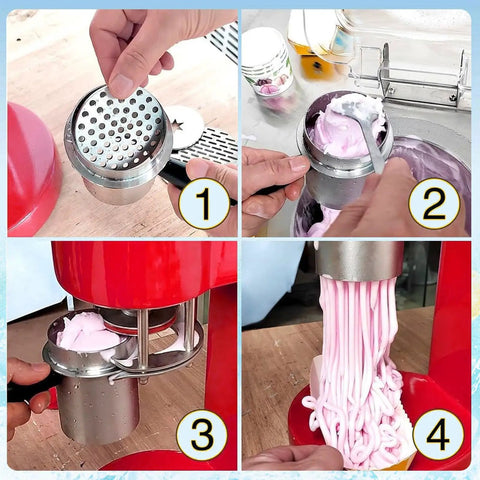 1

2

3

4