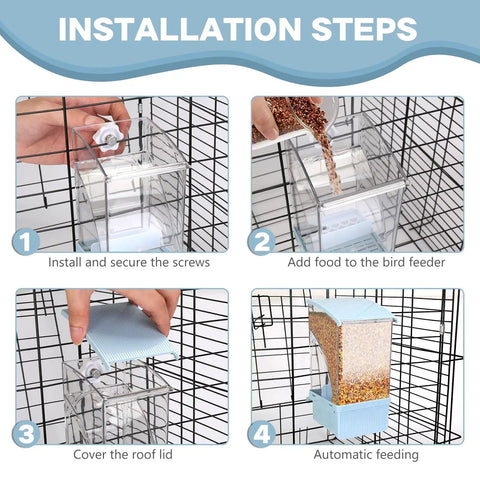 INSTALLATION STEPS

1
Install and secure the screws

2
Add food to the bird feeder

3
Cover the roof lid

4
Automatic feeding