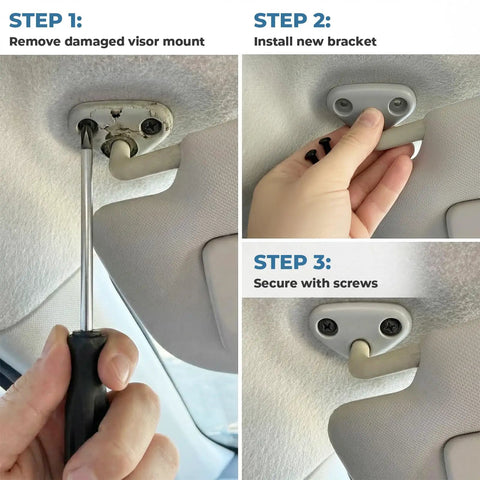 STEP 1:
Remove damaged visor mount

STEP 2:
Install new bracket

STEP 3:
Secure with screws