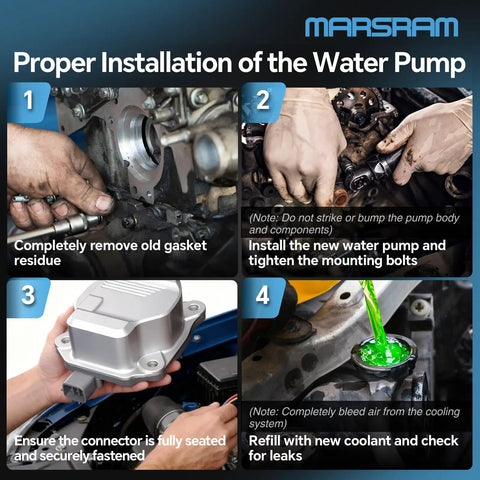 MARSRAM

Proper Installation of the Water Pump

1

Completely remove old gasket residue

2

(Note: Do not strike or bump the pump body and components)

Install the new water pump and tighten the mounting bolts

3

Ensure the connector is fully seated and securely fastened

4

(Note: Completely bleed air from the cooling system)

Refill with new coolant and check for leaks