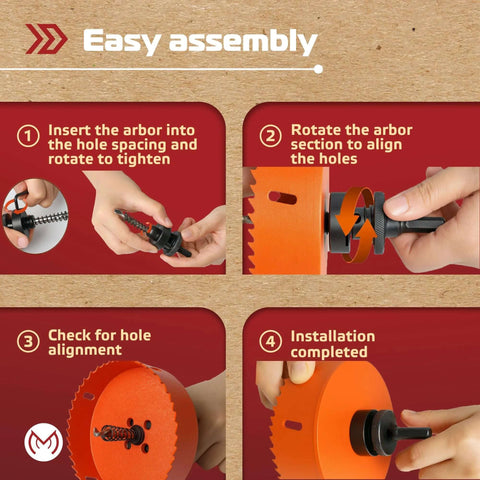 Easy assembly

1 Insert the arbor into the hole spacing and rotate to tighten

2 Rotate the arbor section to align the holes

3 Check for hole alignment

4 Installation completed