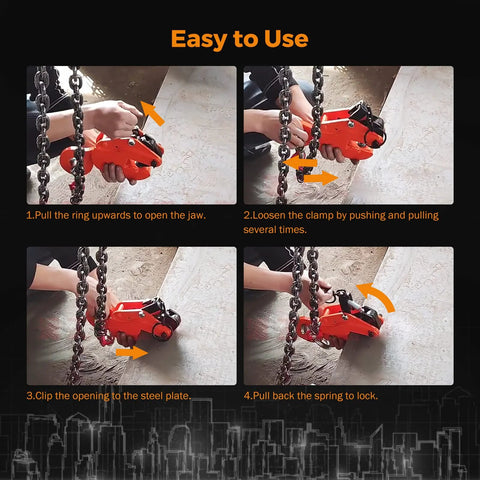 Easy to Use

1.Pull the ring upwards to open the jaw.

2.Loosen the clamp by pushing and pulling several times.

3.Clip the opening to the steel plate.

4.Pull back the spring to lock.