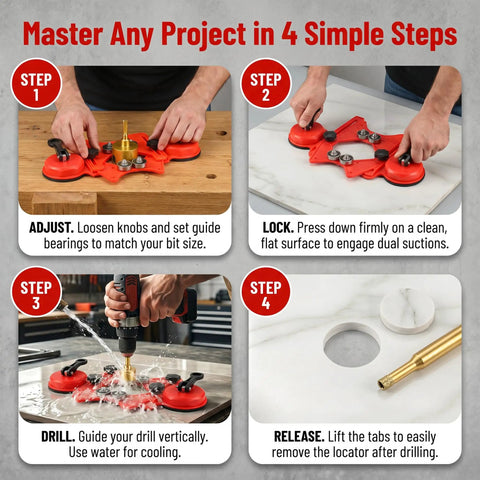 Master Any Project in 4 Simple Steps

STEP 1

ADJUST. Loosen knobs and set guide bearings to match your bit size.

STEP 2

LOCK. Press down firmly on a clean, flat surface to engage dual suctions.

STEP 3

DRILL. Guide your drill vertically. Use water for cooling.

STEP 4

RELEASE. Lift the tabs to easily remove the locator after drilling.