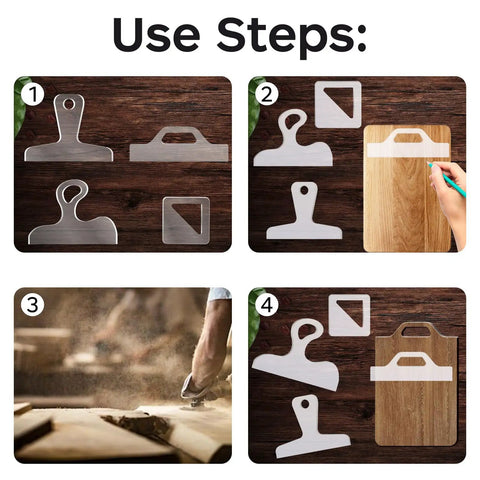 Use Steps:

1

2

3

4