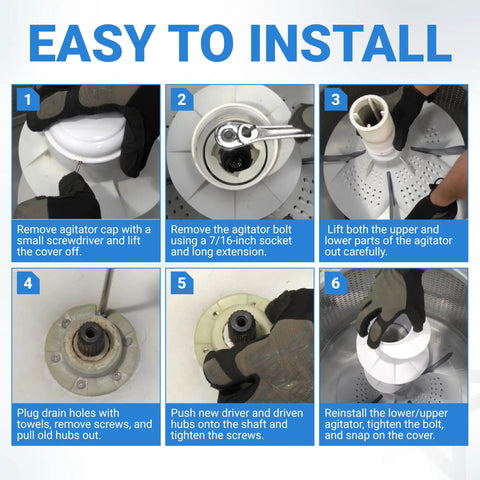 EASY TO INSTALL

1

Remove agitator cap with a small screwdriver and lift the cover off.

2

Remove the agitator bolt using a 7/16-inch socket and long extension.

3

Lift both the upper and lower parts of the agitator out carefully.

4

Plug drain holes with towels, remove screws, and pull old hubs out.

5

Push new driver and driven hubs onto the shaft and tighten the screws.

6

Reinstall the lower/upper agitator, tighten the bolt, and snap on the cover.