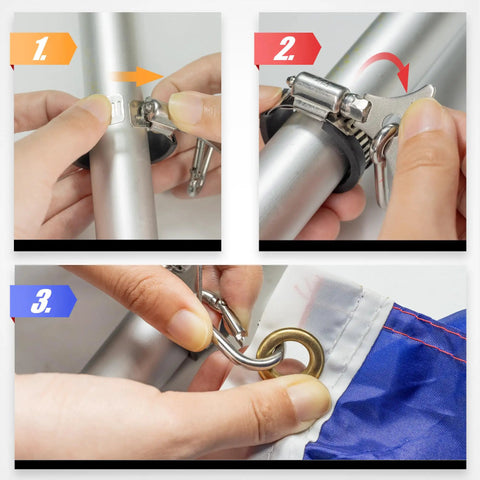 1.

2.

3.