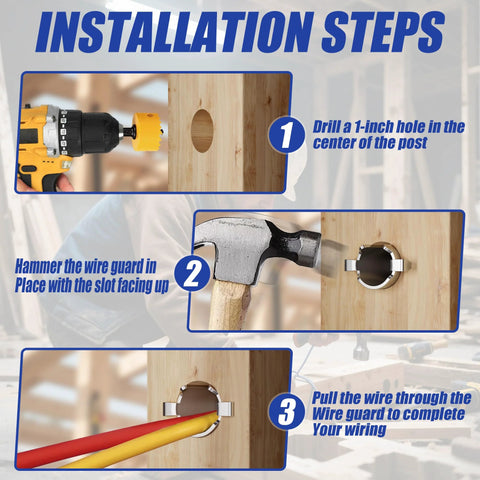 INSTALLATION STEPS

1 Drill a 1-inch hole in the center of the post

Hammer the wire guard in Place with the slot facing up 2

3 Pull the wire through the Wire guard to complete Your wiring