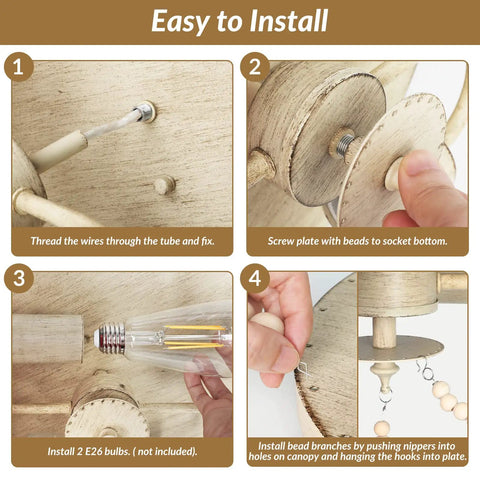 Easy to Install

1

Thread the wires through the tube and fix.

2

Screw plate with beads to socket bottom.

3

Install 2 E26 bulbs. ( not included).

4

Install bead branches by pushing nippers into holes on canopy and hanging the hooks into plate.