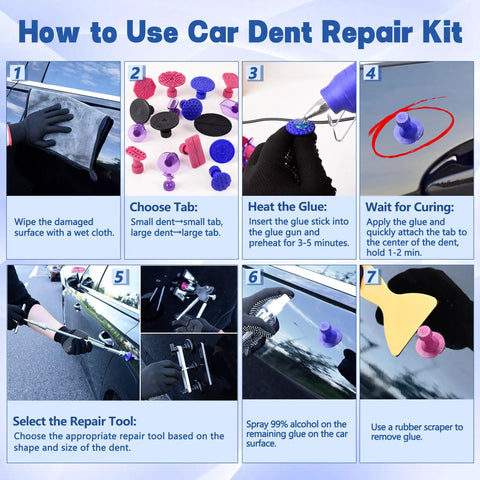 How to Use Car Dent Repair Kit

1
Wipe the damaged surface with a wet cloth.

2
Choose Tab:
Small dent→small tab, large dent→large tab.

3
Heat the Glue:
Insert the glue stick into the glue gun and preheat for 3-5 minutes.

4
Wait for Curing:
Apply the glue and quickly attach the tab to the center of the dent, hold 1-2 min.

5
Select the Repair Tool:
Choose the appropriate repair tool based on the shape and size of the dent.

6
Spray 99% alcohol on the remaining glue on the car surface.

7
Use a rubber scraper to remove glue.