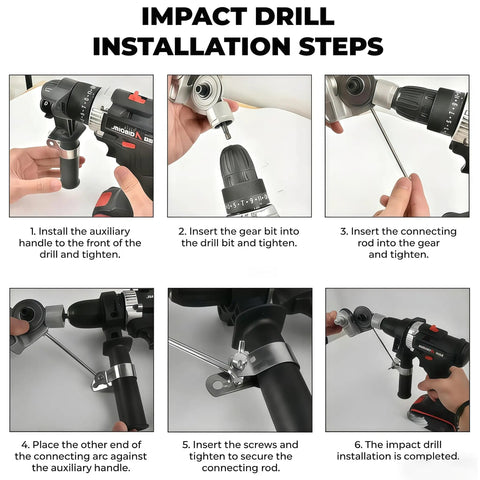 IMPACT DRILL INSTALLATION STEPS

1. Install the auxiliary handle to the front of the drill and tighten.

2. Insert the gear bit into the drill bit and tighten.

3. Insert the connecting rod into the gear and tighten.

4. Place the other end of the connecting arc against the auxiliary handle.

5. Insert the screws and tighten to secure the connecting rod.

6. The impact drill installation is completed.