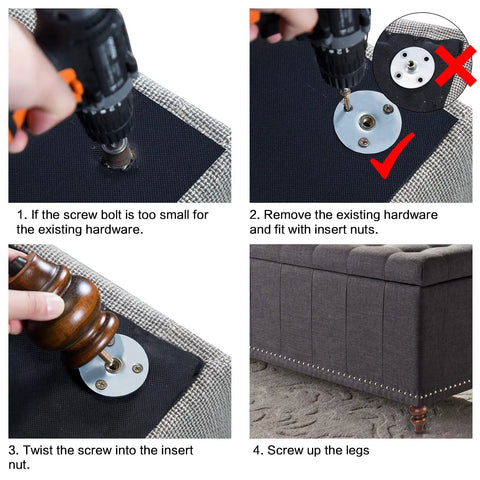 1. If the screw bolt is too small for the existing hardware.

2. Remove the existing hardware and fit with insert nuts.

3. Twist the screw into the insert nut.

4. Screw up the legs