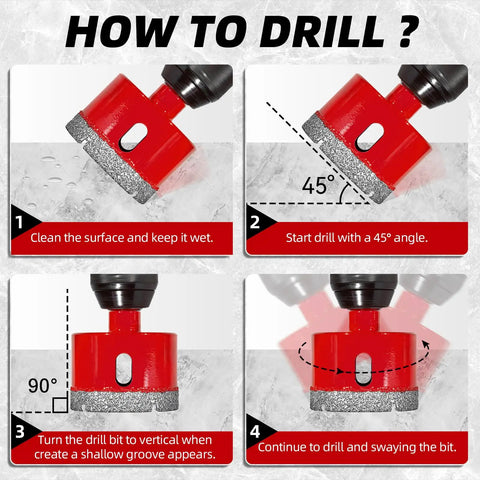 HOW TO DRILL ?

1
Clean the surface and keep it wet.

45°
2
Start drill with a 45° angle.

90°
3
Turn the drill bit to vertical when create a shallow groove appears.

4
Continue to drill and swaying the bit.