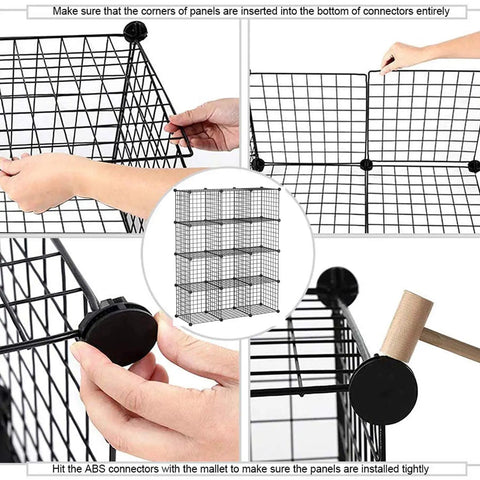 Make sure that the corners of panels are inserted into the bottom of connectors entirely

Hit the ABS connectors with the mallet to make sure the panels are installed tightly