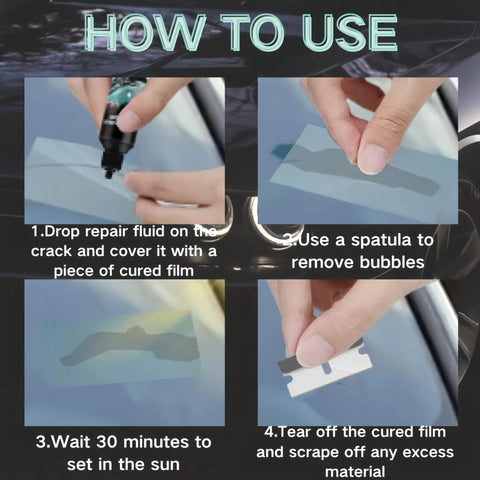 HOW TO USE

1.Drop repair fluid on the crack and cover it with a piece of cured film

2.Use a spatula to remove bubbles

3.Wait 30 minutes to set in the sun

4.Tear off the cured film and scrape off any excess material