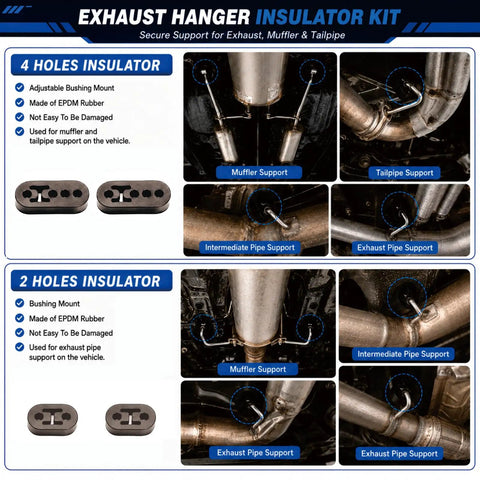 EXHAUST HANGER INSULATOR KIT

Secure Support for Exhaust, Muffler & Tailpipe

4 HOLES INSULATOR

Adjustable Bushing Mount

Made of EPDM Rubber

Not Easy To Be Damaged

Used for muffler and tailpipe support on the vehicle.

Muffler Support

Tailpipe Support

Intermediate Pipe Support

Exhaust Pipe Support

2 HOLES INSULATOR

Bushing Mount

Made of EPDM Rubber

Not Easy To Be Damaged

Used for exhaust pipe support on the vehicle.

Muffler Support

Intermediate Pipe Support

Exhaust Pipe Support

Exhaust Pipe Support