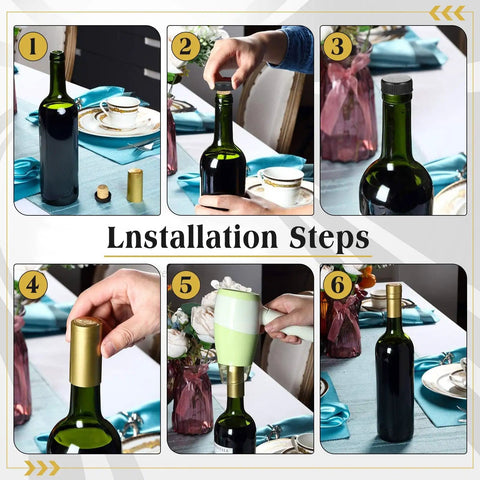 1

2

3

Lnstallation Steps

4

5

6