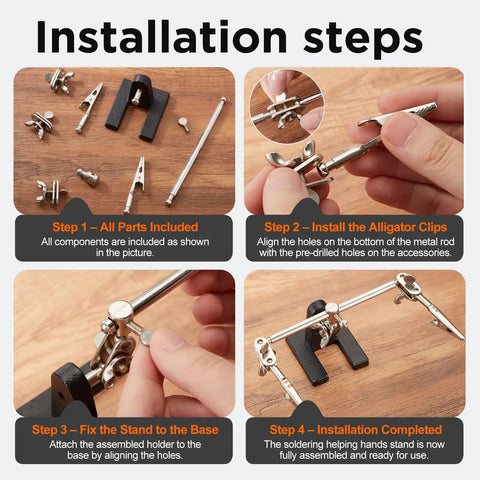 Installation steps

Step 1 – All Parts Included
All components are included as shown in the picture.

Step 2 – Install the Alligator Clips
Align the holes on the bottom of the metal rod with the pre-drilled holes on the accessories.

Step 3 – Fix the Stand to the Base
Attach the assembled holder to the base by aligning the holes.

Step 4 – Installation Completed
The soldering helping hands stand is now fully assembled and ready for use.