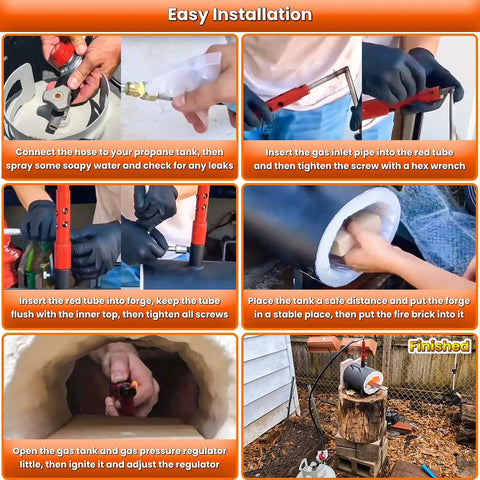 Easy Installation

Connect the hose to your propane tank, then spray some soapy water and check for any leaks

Insert the gas inlet pipe into the red tube and then tighten the screw with a hex wrench

Insert the red tube into forge, keep the tube flush with the inner top, then tighten all screws

Place the tank a safe distance and put the forge in a stable place, then put the fire brick into it

Open the gas tank and gas pressure regulator little, then ignite it and adjust the regulator

Finished