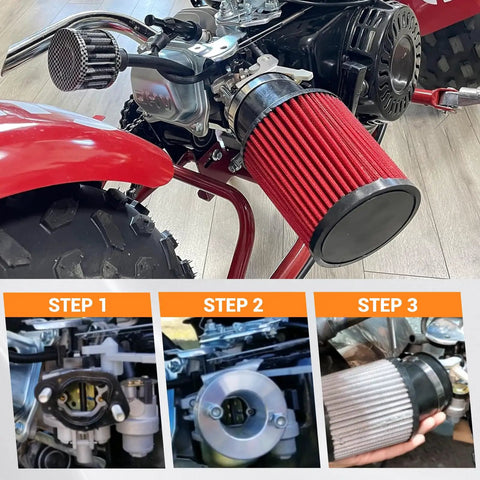 STEP 1

STEP 2

STEP 3