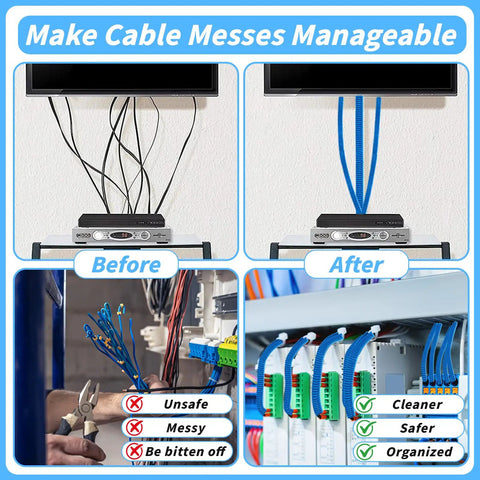 Make Cable Messes Manageable

Before

After

Unsafe

Messy

Be bitten off

Cleaner

Safer

Organized