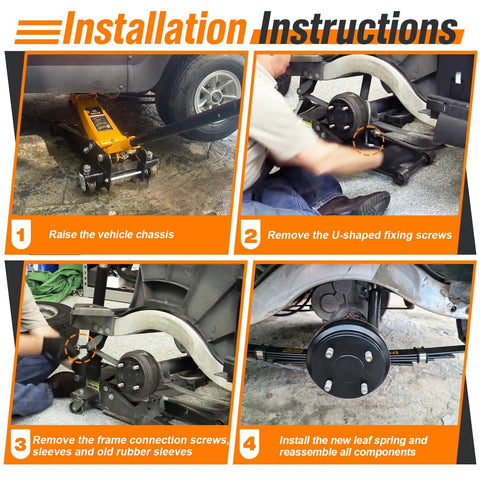 Installation Instructions

1 Raise the vehicle chassis

2 Remove the U-shaped fixing screws

3 Remove the frame connection screws, sleeves and old rubber sleeves

4 Install the new leaf spring and reassemble all components