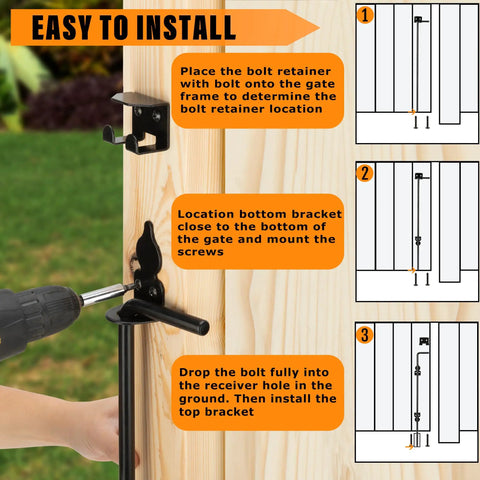 EASY TO INSTALL

Place the bolt retainer with bolt onto the gate frame to determine the bolt retainer location

1

Location bottom bracket close to the bottom of the gate and mount the screws

2

Drop the bolt fully into the receiver hole in the ground. Then install the top bracket

3