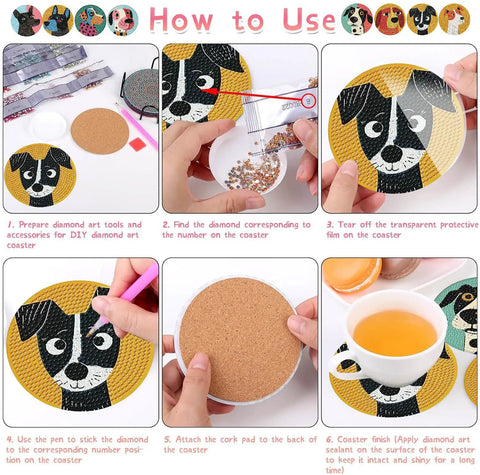 How to Use

1. Prepare diamond art tools and accessories for DIY diamond art coaster

2. Find the diamond corresponding to the number on the coaster

3. Tear off the transparent protective film on the coaster

4. Use the pen to stick the diamond to the corresponding number position on the coaster

5. Attach the cork pad to the back of the coaster

6. Coaster finish (Apply diamond art sealant on the surface of the coaster to keep it intact and shiny for a long time)