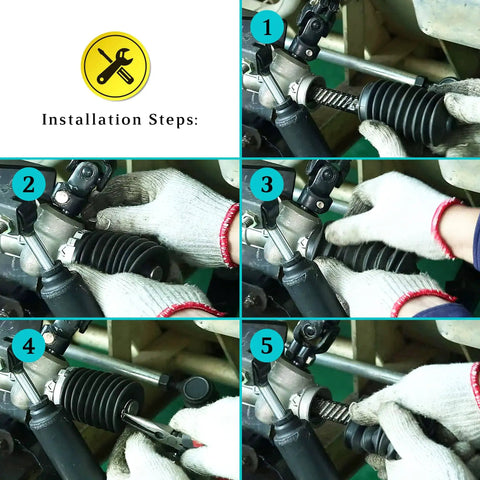 Installation Steps:

1

2

3

4

5