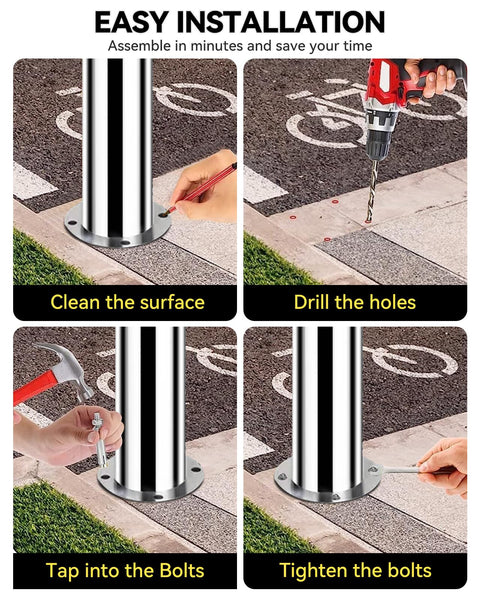 EASY INSTALLATION
Assemble in minutes and save your time

Clean the surface

Drill the holes

Tap into the Bolts

Tighten the bolts