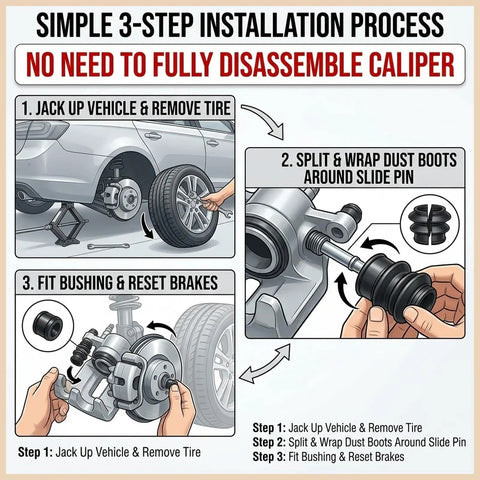 SIMPLE 3-STEP INSTALLATION PROCESS

NO NEED TO FULLY DISASSEMBLE CALIPER

1. JACK UP VEHICLE & REMOVE TIRE

2. SPLIT & WRAP DUST BOOTS AROUND SLIDE PIN

3. FIT BUSHING & RESET BRAKES

Step 1: Jack Up Vehicle & Remove Tire

Step 1: Jack Up Vehicle & Remove Tire
Step 2: Split & Wrap Dust Boots Around Slide Pin
Step 3: Fit Bushing & Reset Brakes