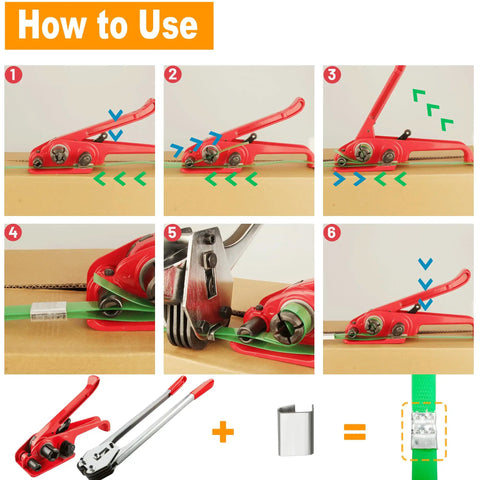 How to Use

1

2

3

4

5

6

+ =