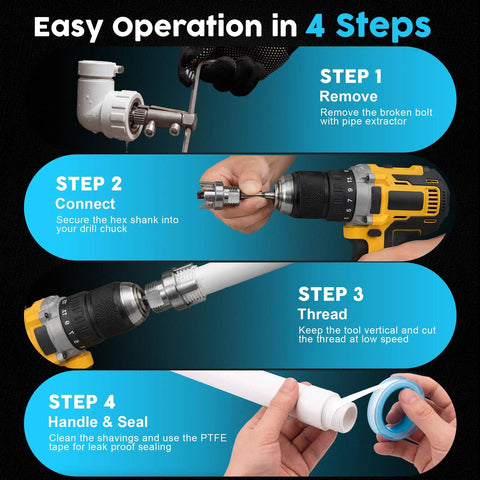 Easy Operation in 4 Steps

STEP 1
Remove
Remove the broken bolt with pipe extractor

STEP 2
Connect
Secure the hex shank into your drill chuck

STEP 3
Thread
Keep the tool vertical and cut the thread at low speed

STEP 4
Handle & Seal
Clean the shavings and use the PTFE tape for leak proof sealing