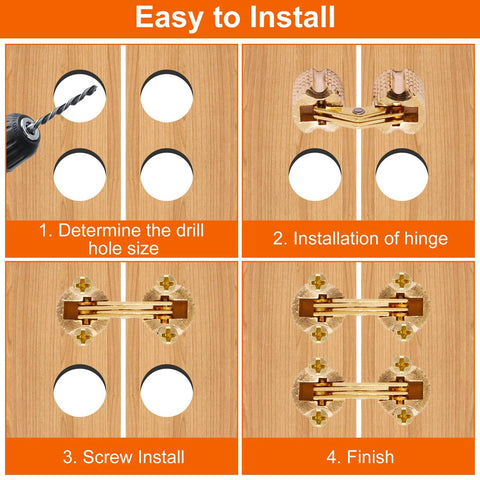 Easy to Install

1. Determine the drill hole size

2. Installation of hinge

3. Screw Install

4. Finish