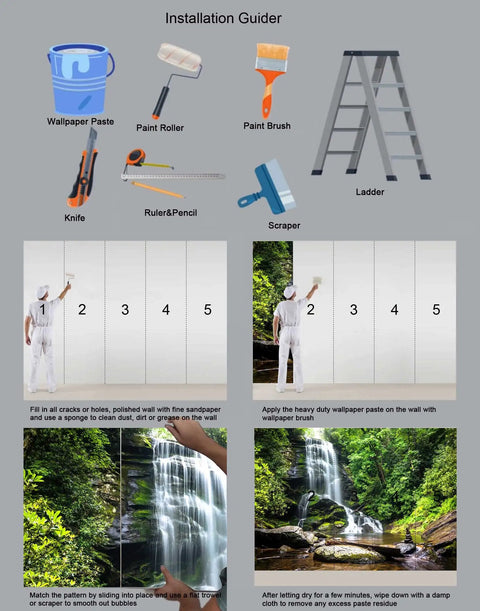 Installation Guider

Wallpaper Paste

Paint Roller

Paint Brush

Ladder

Knife

Ruler&Pencil

Scraper

1 2 3 4 5

2 3 4 5

Fill in all cracks or holes, polished wall with fine sandpaper and use a sponge to clean dust, dirt or grease on the wall

Apply the heavy duty wallpaper paste on the wall with wallpaper brush

Match the pattern by sliding into place and use a flat trowel or scraper to smooth out bubbles

After letting dry for a few minutes, wipe down with a damp cloth to remove any excess paste residue