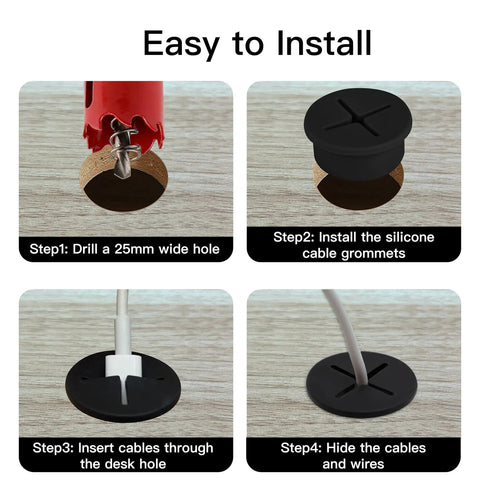 Easy to Install

Step1: Drill a 25mm wide hole

Step2: Install the silicone cable grommets

Step3: Insert cables through the desk hole

Step4: Hide the cables and wires