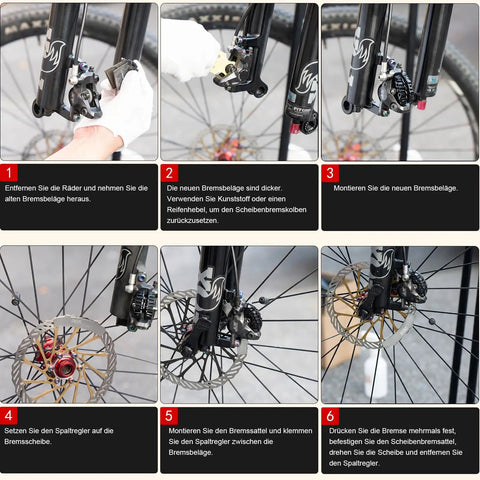 1
Entfernen Sie die Räder und nehmen Sie die alten Bremsbeläge heraus.

2
Die neuen Bremsbeläge sind dicker. Verwenden Sie Kunststoff oder einen Reifenhebel, um den Scheibenbremskolben zurückzusetzen.

3
Montieren Sie die neuen Bremsbeläge.

4
Setzen Sie den Spaltregler auf die Bremsscheibe.

5
Montieren Sie den Bremssattel und klemmen Sie den Spaltregler zwischen die Bremsbeläge.

6
Drücken Sie die Bremse mehrmals fest, befestigen Sie den Scheibenbremssattel, drehen Sie die Scheibe und entfernen Sie den Spaltregler.