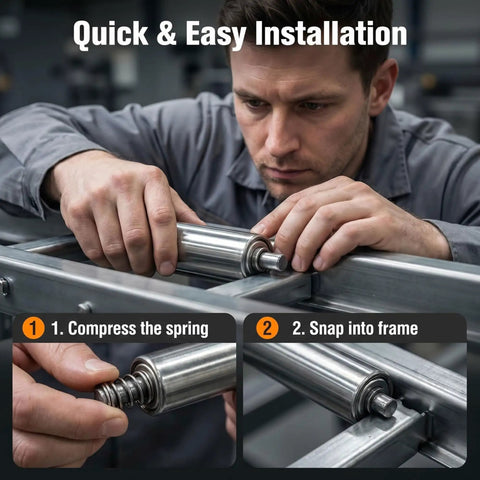 Quick & Easy Installation

1 1. Compress the spring

2 2. Snap into frame