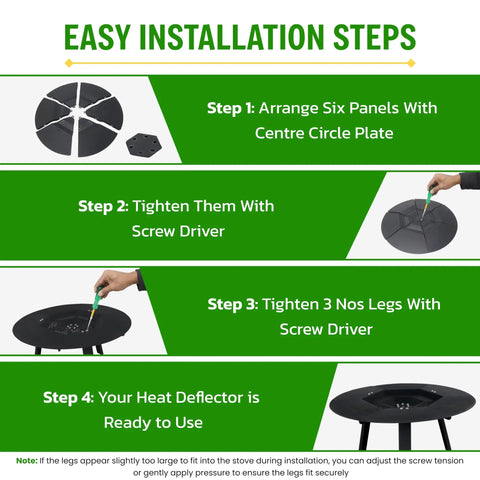 EASY INSTALLATION STEPS

Step 1: Arrange Six Panels With Centre Circle Plate

Step 2: Tighten Them With Screw Driver

Step 3: Tighten 3 Nos Legs With Screw Driver

Step 4: Your Heat Deflector is Ready to Use

Note: If the legs appear slightly too large to fit into the stove during installation, you can adjust the screw tension or gently apply pressure to ensure the legs fit securely