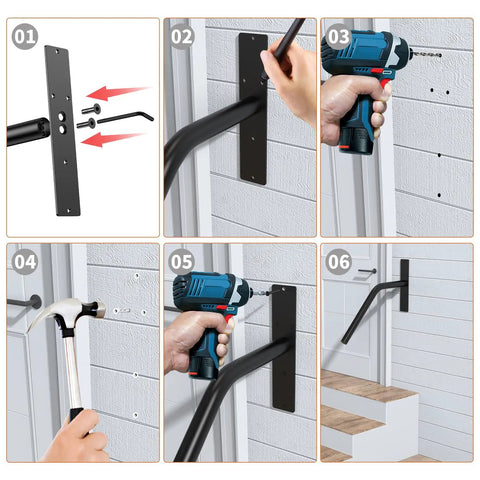 01

02

03

04

05

06