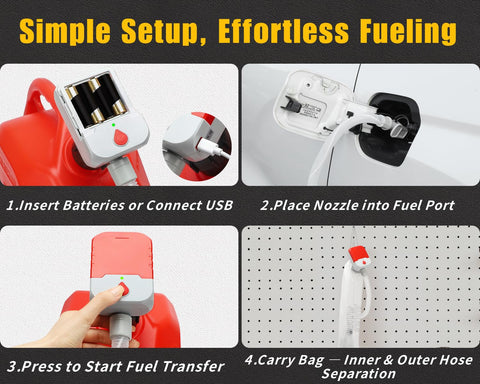 Simple Setup, Effortless Fueling

1.Insert Batteries or Connect USB

2.Place Nozzle into Fuel Port

3.Press to Start Fuel Transfer

4.Carry Bag — Inner & Outer Hose Separation