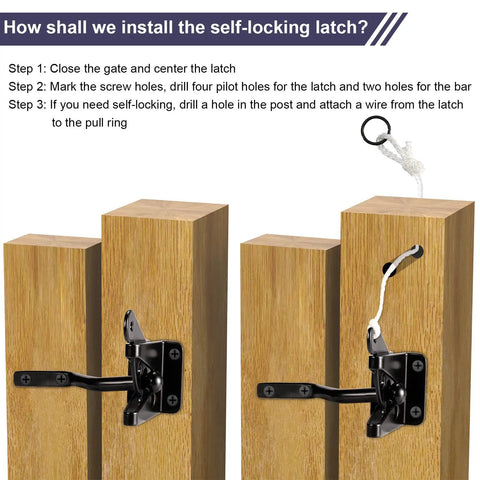 How shall we install the self-locking latch?

Step 1: Close the gate and center the latch
Step 2: Mark the screw holes, drill four pilot holes for the latch and two holes for the bar
Step 3: If you need self-locking, drill a hole in the post and attach a wire from the latch to the pull ring